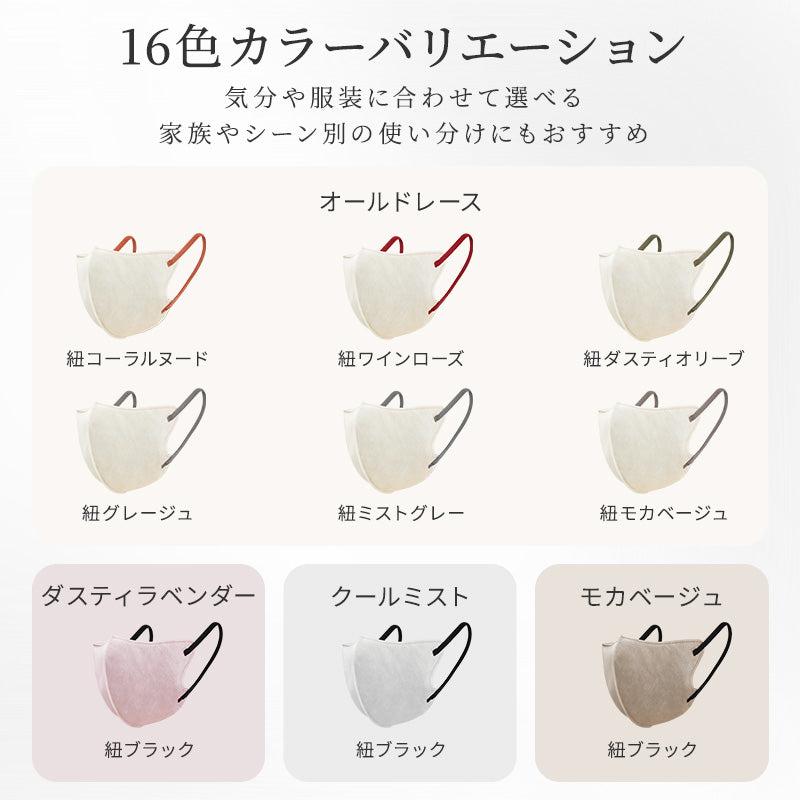 16色カラーバリエーション
気分や服装に合わせて選べる
家族やシーン別の使い分けにもおすすめ

オールドレース

紐コーラルヌード

紐ワインローズ

紐ダスティオリーブ

紐グレージュ

紐ミストグレー

紐モカベージュ

ダスティラベンダー

紐ブラック

クールミスト

紐ブラック

モカベージュ

紐ブラック