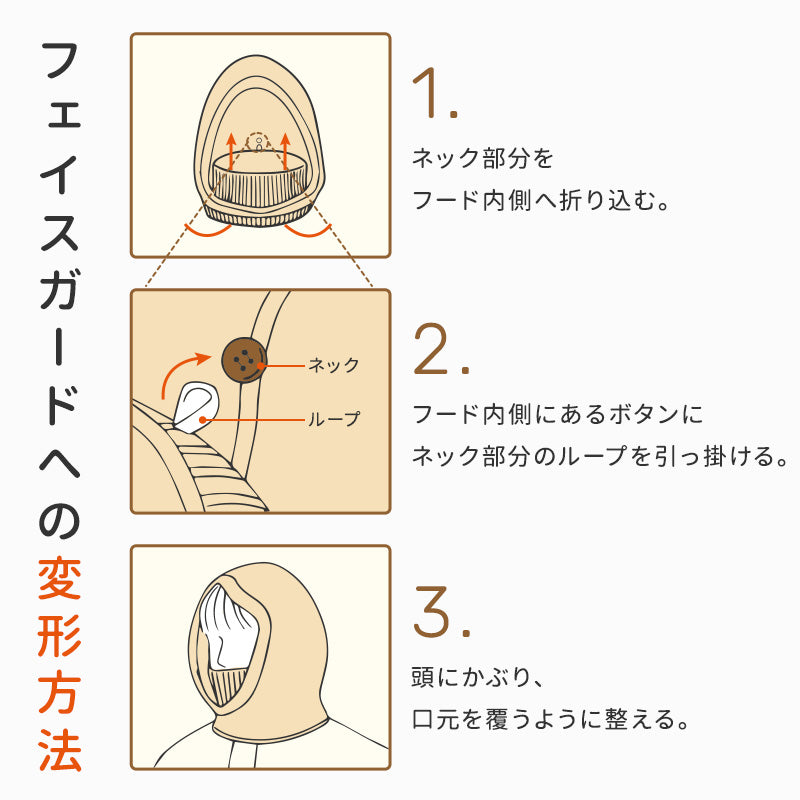 フェイスガードへの変形方法

1.
ネック部分を
フード内側へ折り込む。

ネック
ループ

2.
フード内側にあるボタンに
ネック部分のループを引っ掛ける。

3.
頭にかぶり、
口元を覆うように整える。